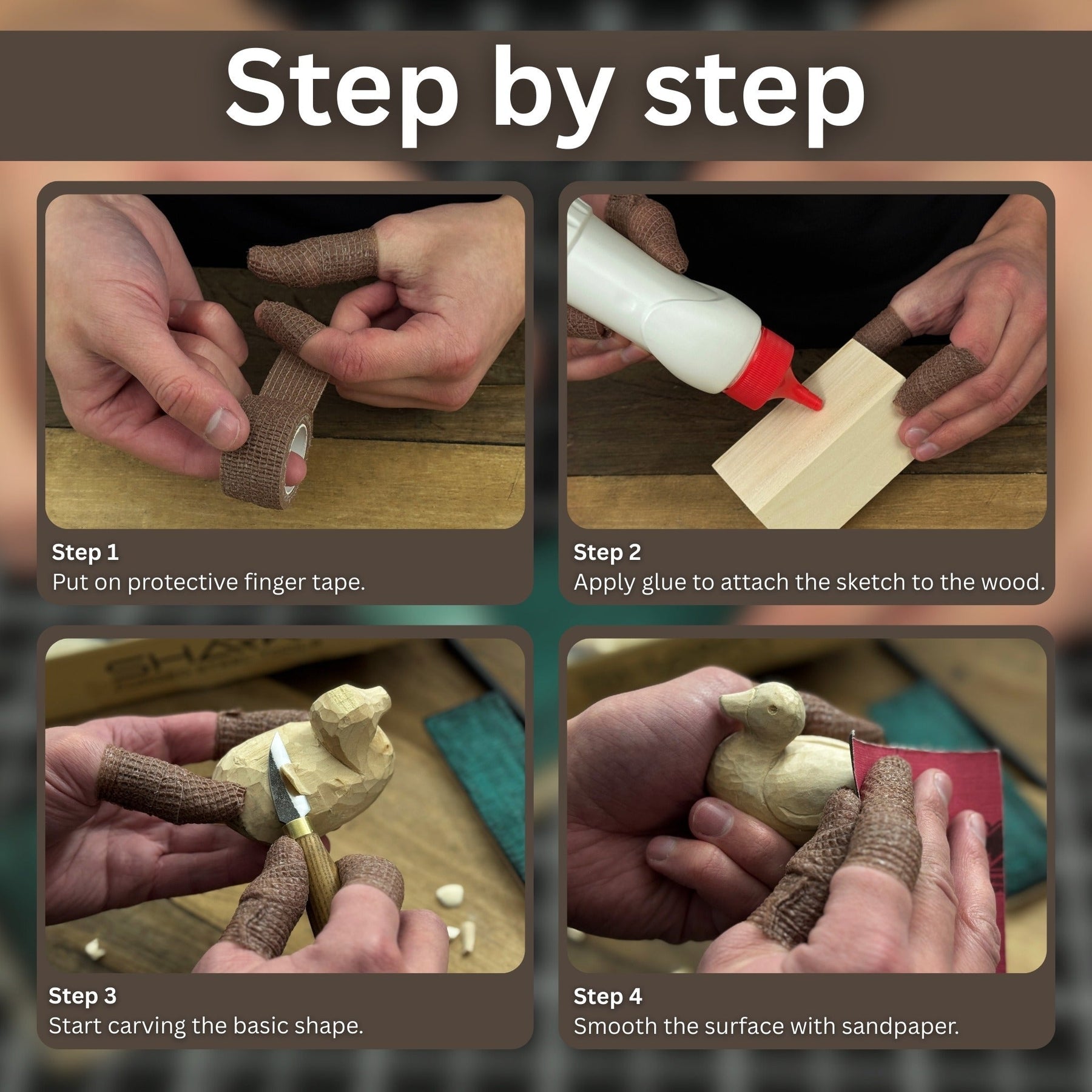 Step by step

Step 1
Put on protective finger tape.

Step 2
Apply glue to attach the sketch to the wood.

Step 3
Start carving the basic shape.

Step 4
Smooth the surface with sandpaper.